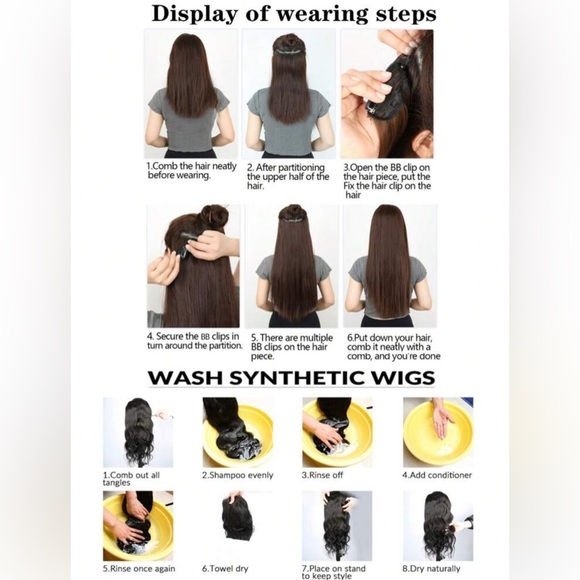 Display of wearing steps

1.Comb the hair neatly before wearing.

2. After partitioning the upper half of the hair.

3.Open the BB clip on the hair piece, put the Fix the hair clip on the hair

4. Secure the BB clips in turn around the partition.

5. There are multiple BB clips on the hair piece.

6.Put down your hair, comb it neatly with a comb, and you're done

WASH SYNTHETIC WIGS

1.Comb out all tangles

2.Shampoo evenly

3.Rinse off

4.Add conditioner

5.Rinse once again

6.Towel dry

7.Place on stand to keep style

8.Dry naturally